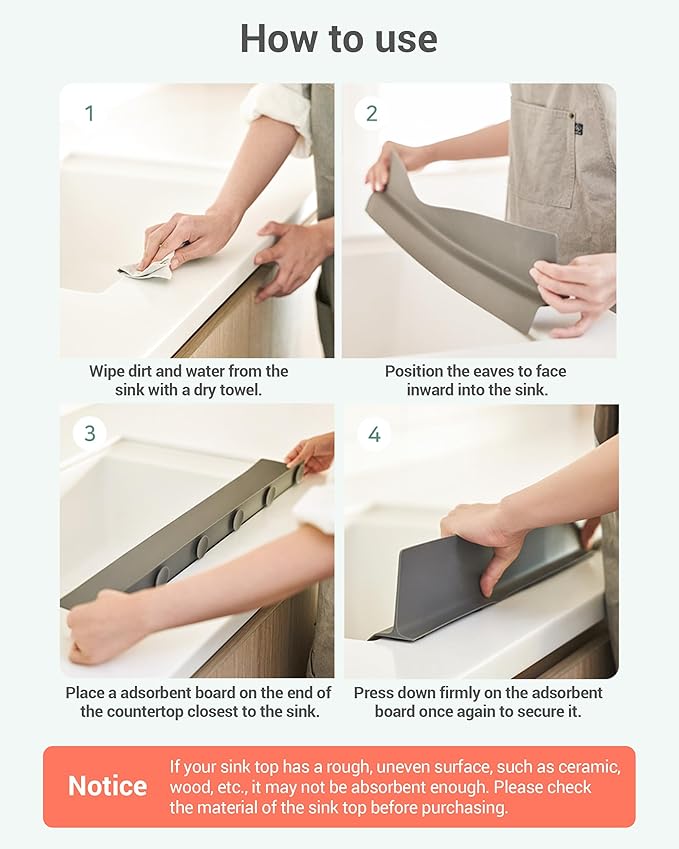 How to use

1

Wipe dirt and water from the sink with a dry towel.

2

Position the eaves to face inward into the sink.

3

Place a adsorbent board on the end of the countertop closest to the sink.

4

Press down firmly on the adsorbent board once again to secure it.

Notice

If your sink top has a rough, uneven surface, such as ceramic, wood, etc., it may not be absorbent enough. Please check the material of the sink top before purchasing.