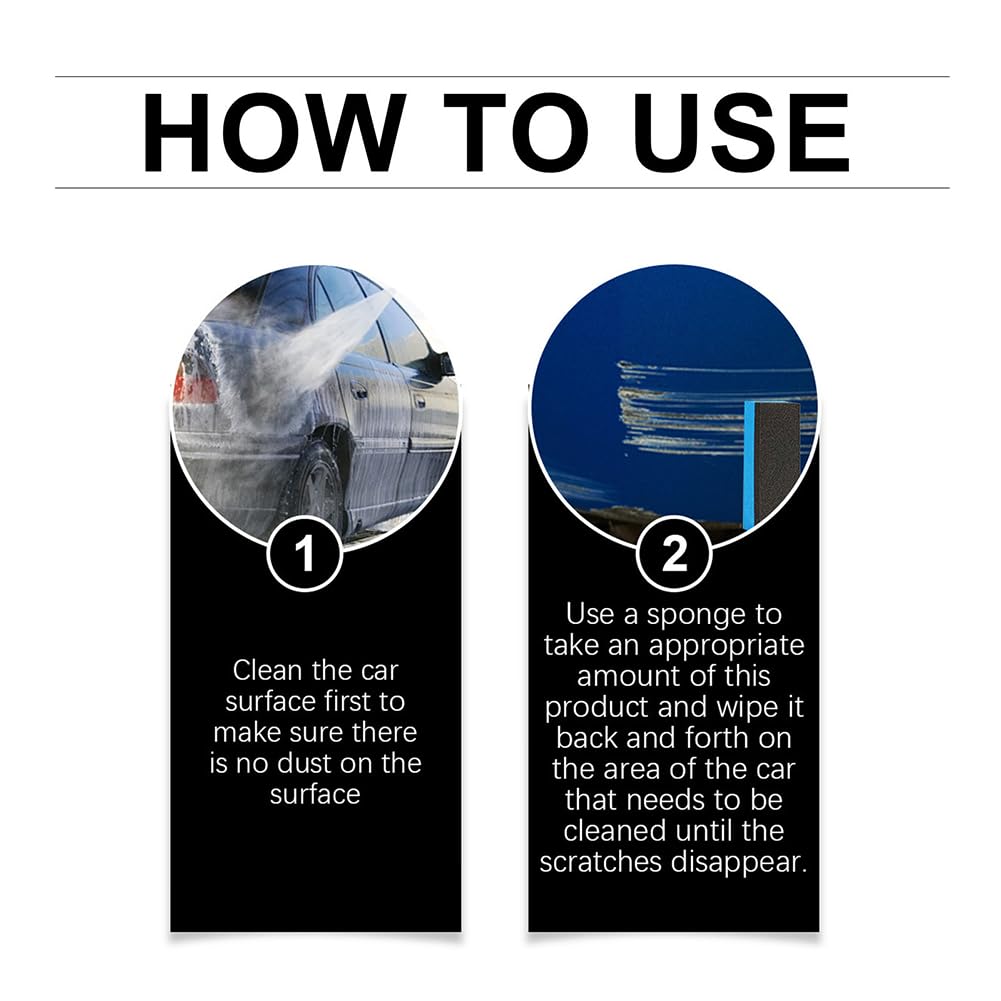 HOW TO USE

1

Clean the car surface first to make sure there is no dust on the surface

2

Use a sponge to take an appropriate amount of this product and wipe it back and forth on the area of the car that needs to be cleaned until the scratches disappear.