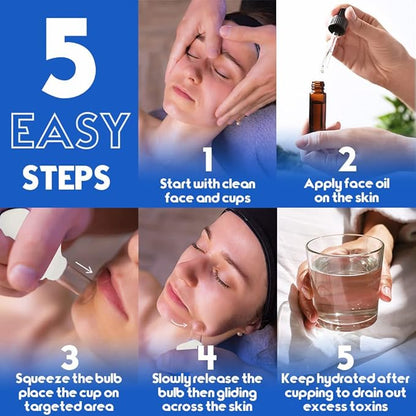 5 EASY STEPS

1
Start with clean face and cups

2
Apply face oil on the skin

3
Squeeze the bulb place the cup on targeted area

4
Slowly release the bulb then gliding across the skin

5
Keep hydrated after cupping to drain out excess toxins