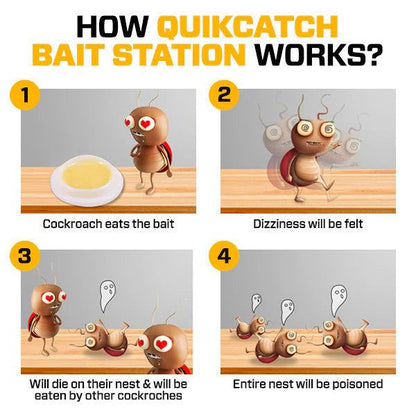 HOW QUIKCATCH BAIT STATION WORKS?

1

Cockroach eats the bait

2

Dizziness will be felt

3

Will die on their nest & will be eaten by other cockroches

4

Entire nest will be poisoned